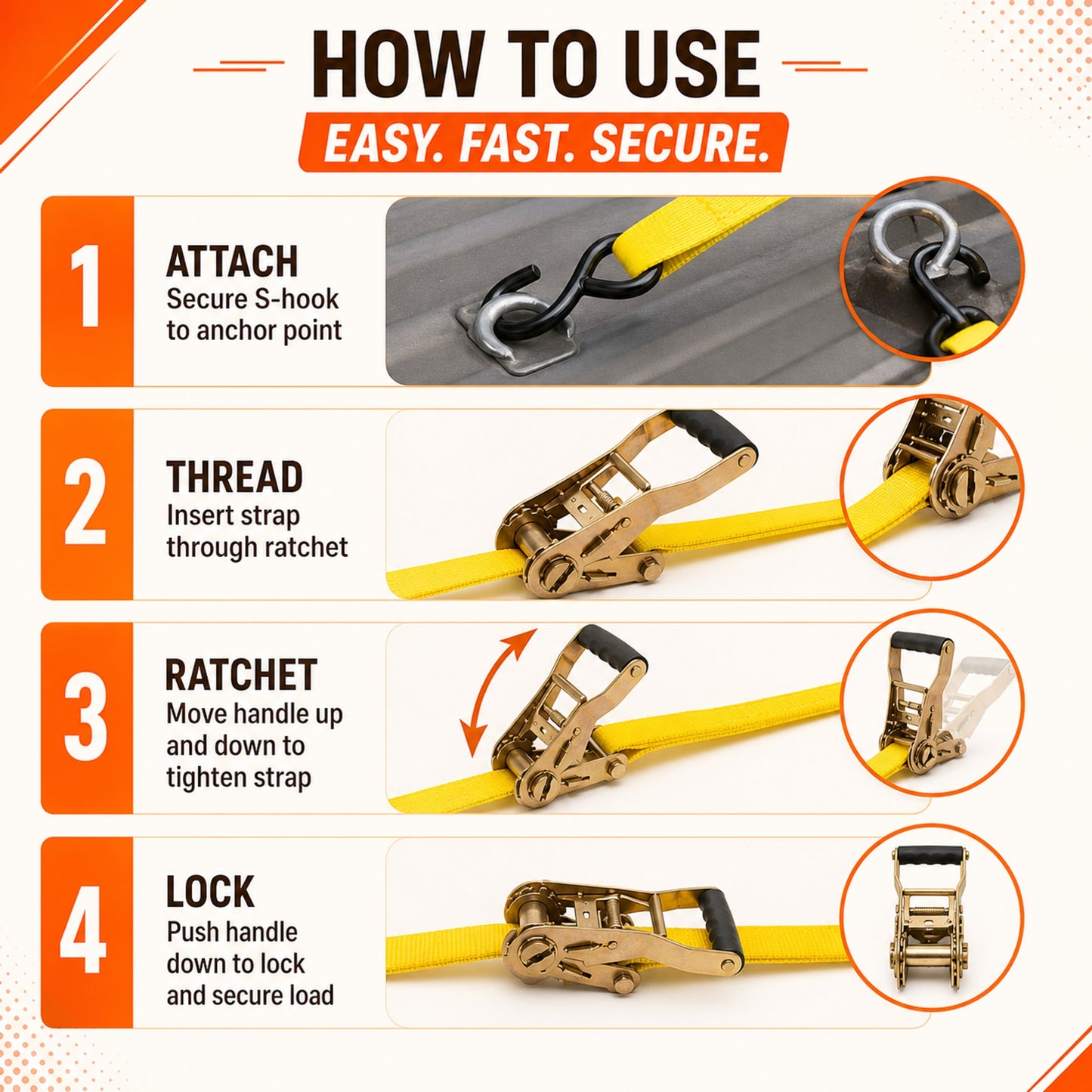 HOW TO USE
EASY. FAST. SECURE.

1
ATTACH
Secure S-hook to anchor point

2
THREAD
Insert strap through ratchet

3
RATCHET
Move handle up and down to tighten strap

4
LOCK
Push handle down to lock and secure load